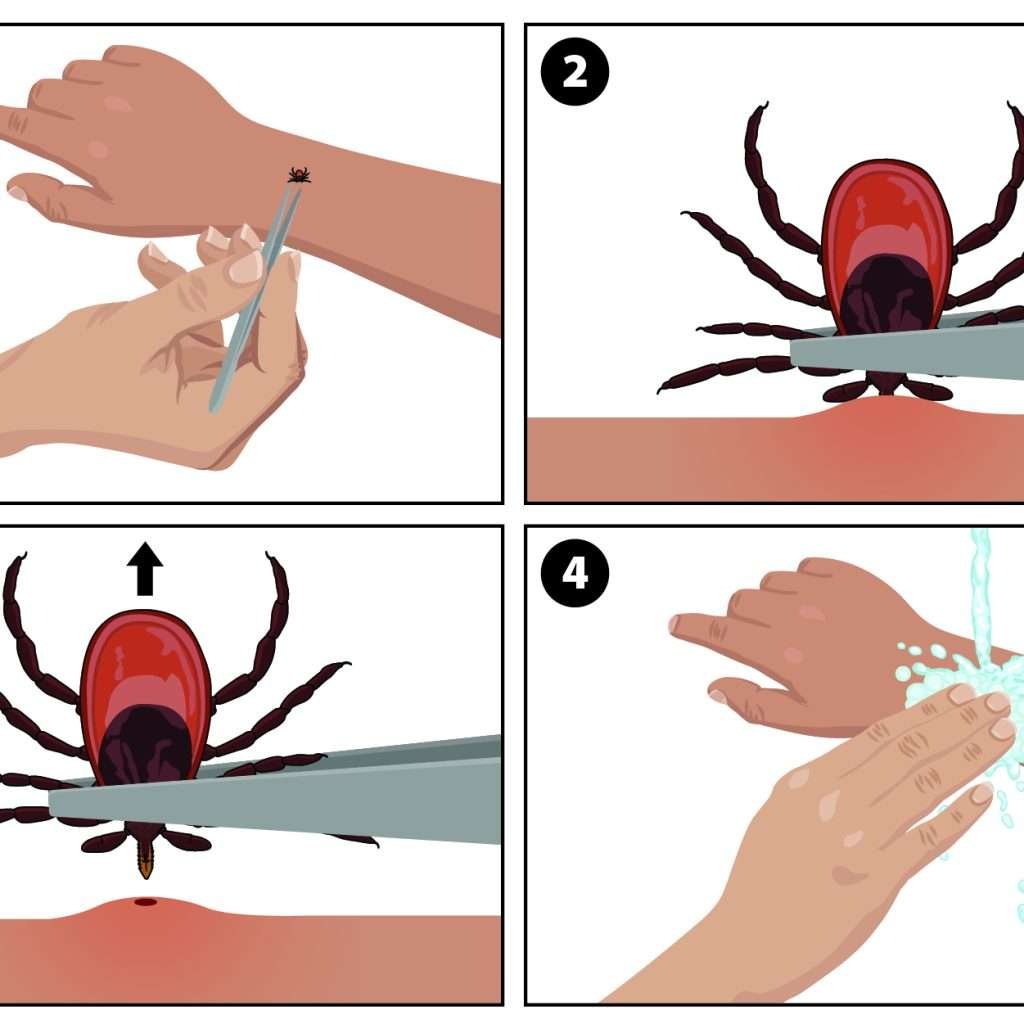 2

4